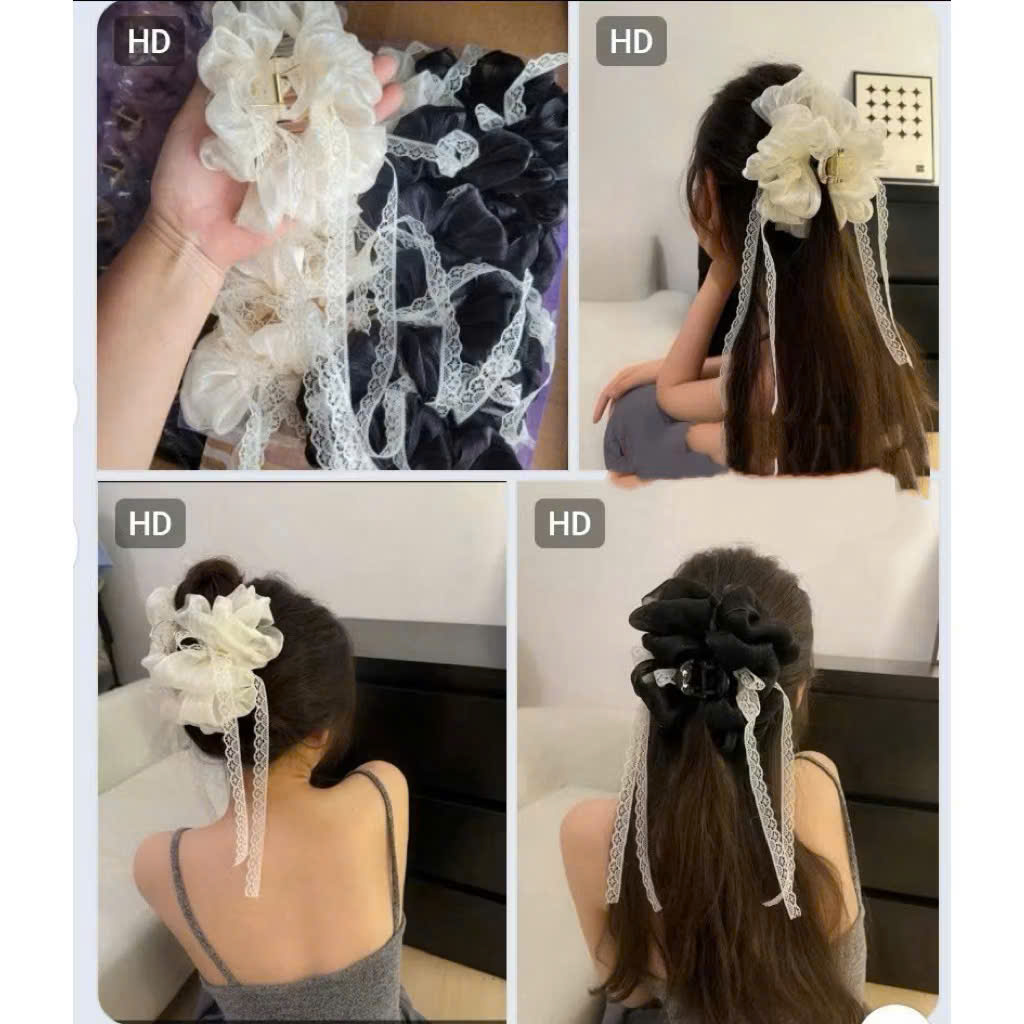 HD

HD

HD

HD