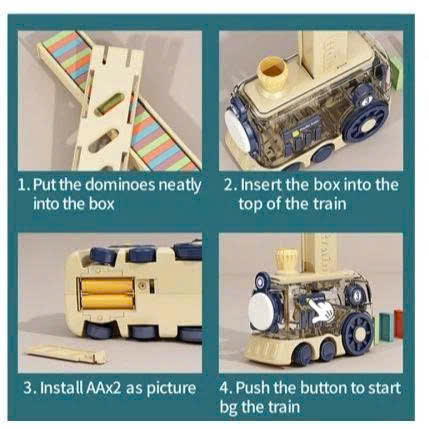 1. Put the dominoes neatly into the box

2. Insert the box into the top of the train

3. Install AAx2 as picture

4. Push the button to start bg the train